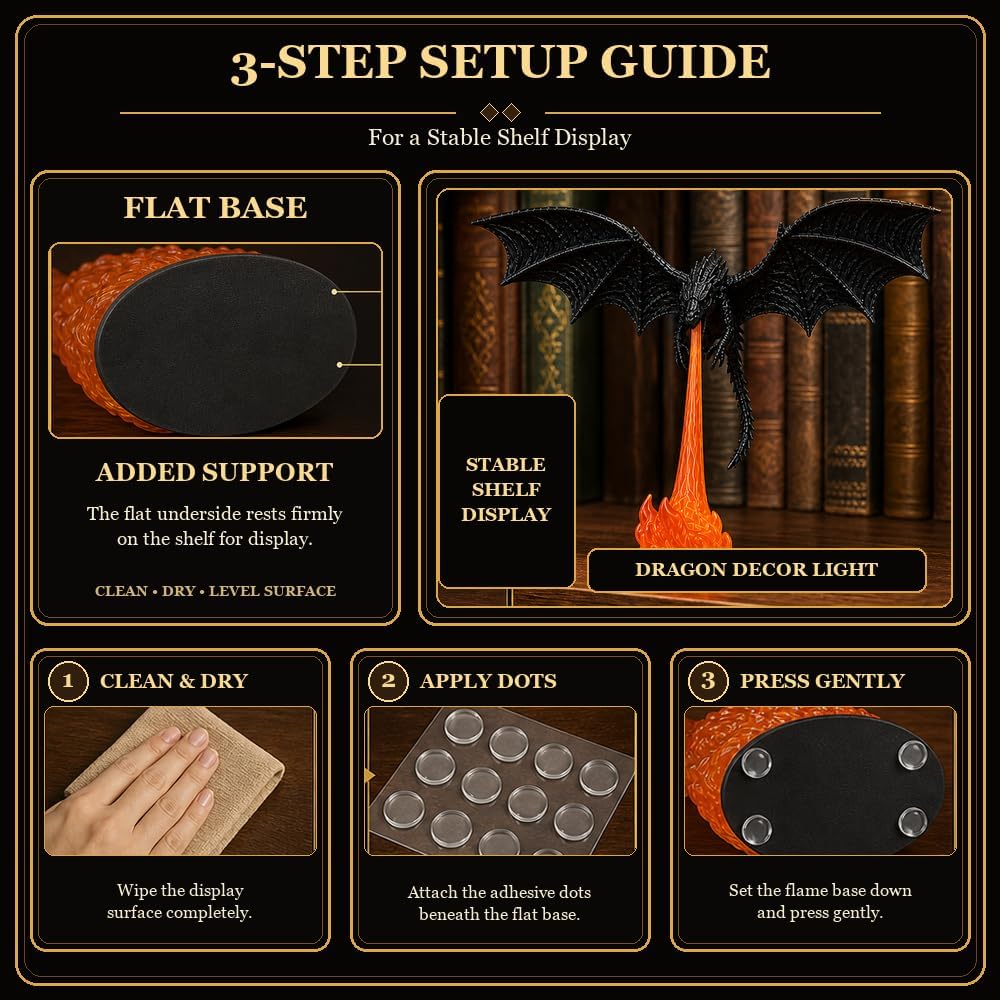 3-STEP SETUP GUIDE

For a Stable Shelf Display

FLAT BASE

ADDED SUPPORT

The flat underside rests firmly on the shelf for display.

CLEAN • DRY • LEVEL SURFACE

STABLE SHELF DISPLAY

DRAGON DECOR LIGHT

1 CLEAN & DRY

Wipe the display surface completely.

2 APPLY DOTS

Attach the adhesive dots beneath the flat base.

3 PRESS GENTLY

Set the flame base down and press gently.